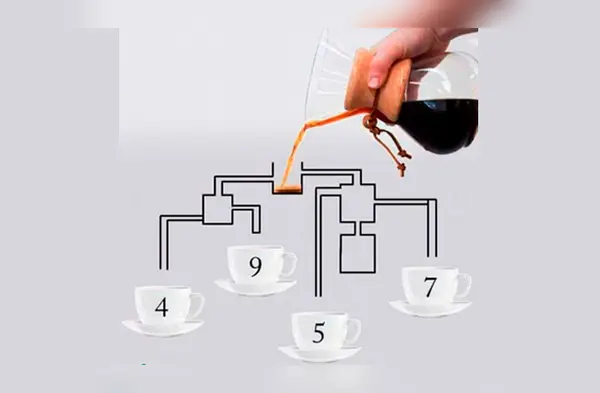 9

4

7

5